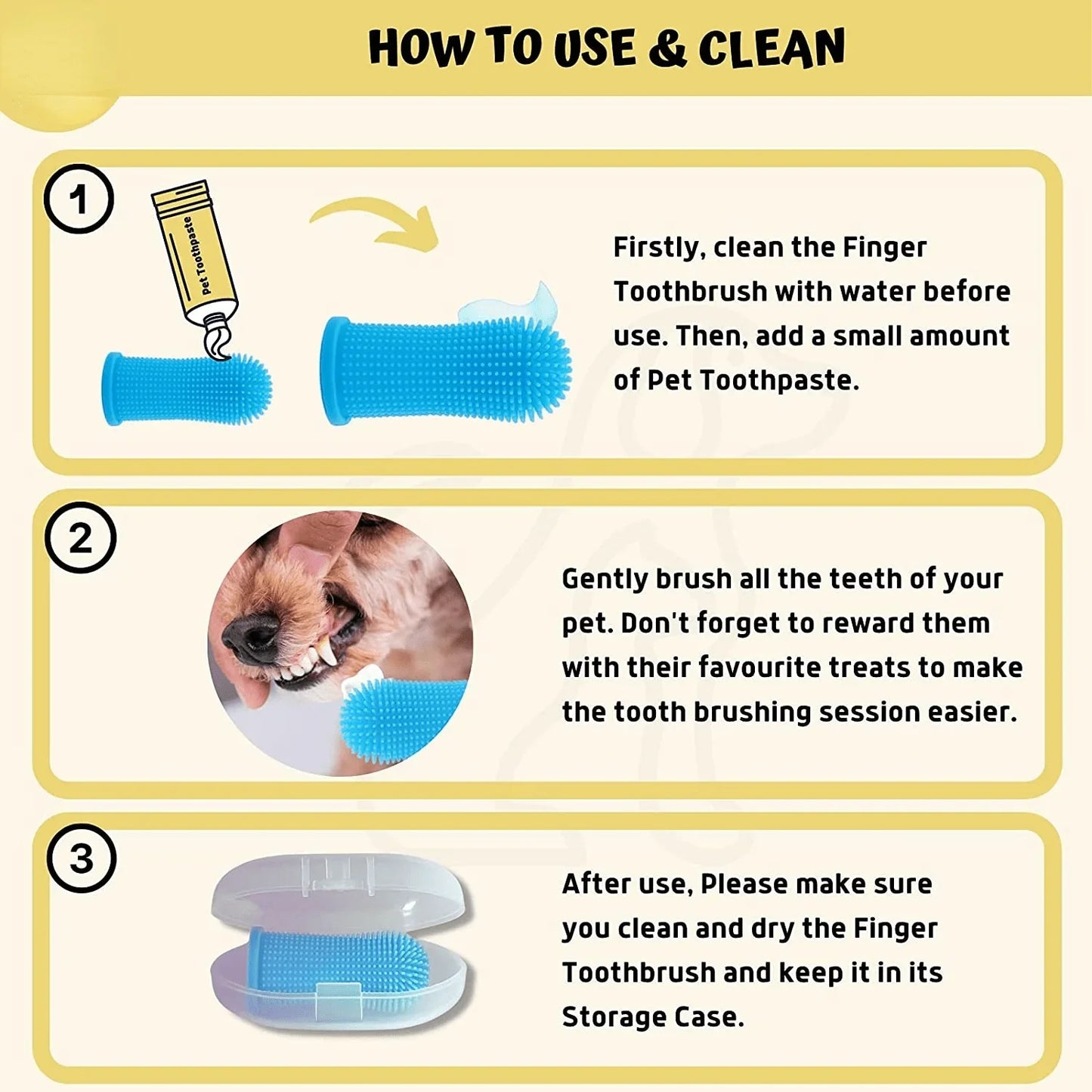 HOW TO USE & CLEAN

1

Pet Toothpaste

Firstly, clean the Finger Toothbrush with water before use. Then, add a small amount of Pet Toothpaste.

2

Gently brush all the teeth of your pet. Don't forget to reward them with their favourite treats to make the tooth brushing session easier.

3

After use, Please make sure you clean and dry the Finger Toothbrush and keep it in its Storage Case.