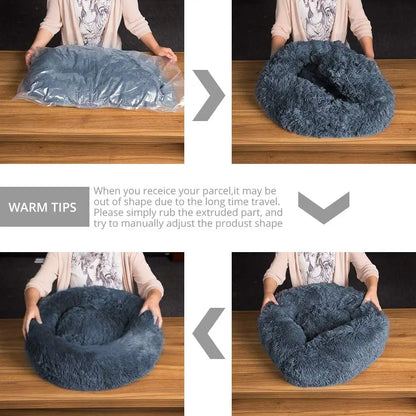 WARM TIPS

When you receice your parcel,it may be out of shape due to the long time travel. Please simply rub the extruded part, and try to manually adjust the produst shape