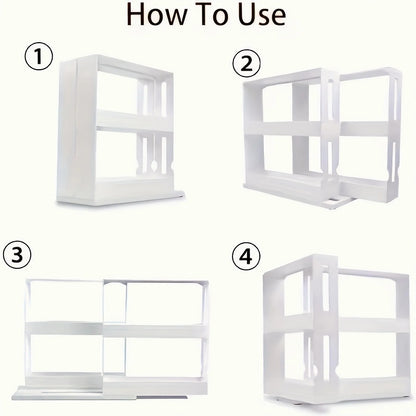 How To Use

①

②

③

④