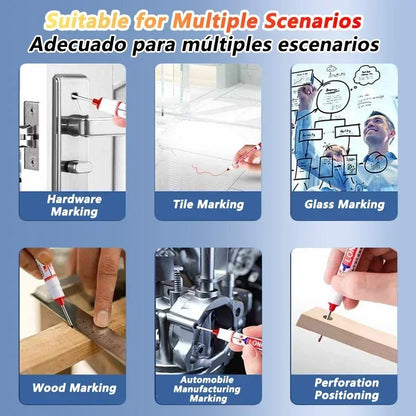 Suitable for Multiple Scenarios
Adecuado para múltiples escenarios

Hardware Marking

Tile Marking

Glass Marking

Wood Marking

Automobile Manufacturing Marking

Perforation Positioning