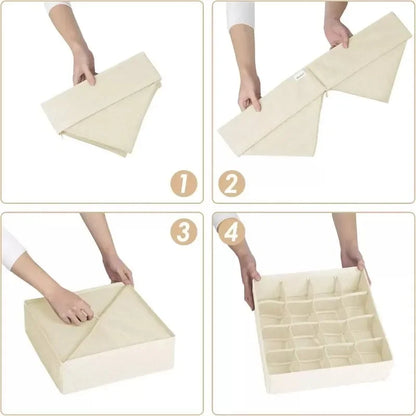 1

2

3

4