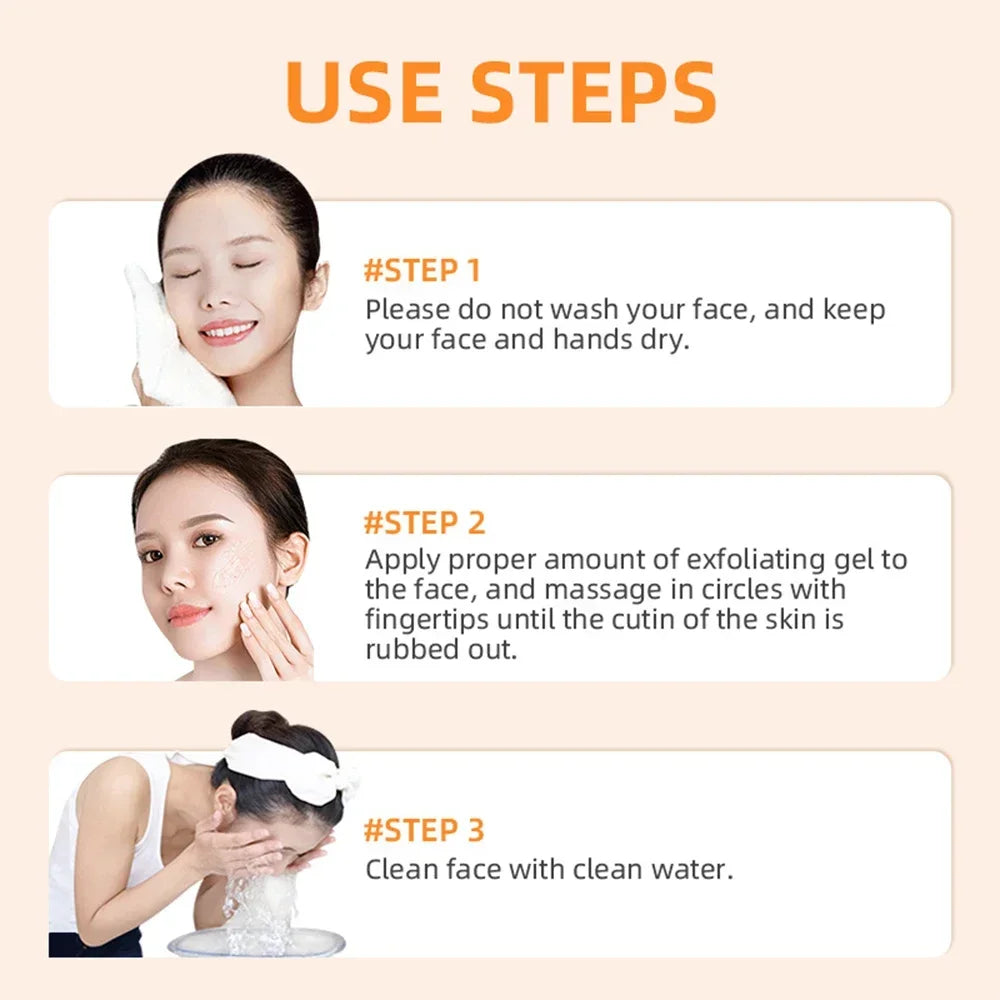 USE STEPS

#STEP 1
Please do not wash your face, and keep your face and hands dry.

#STEP 2
Apply proper amount of exfoliating gel to the face, and massage in circles with fingertips until the cutin of the skin is rubbed out.

#STEP 3
Clean face with clean water.