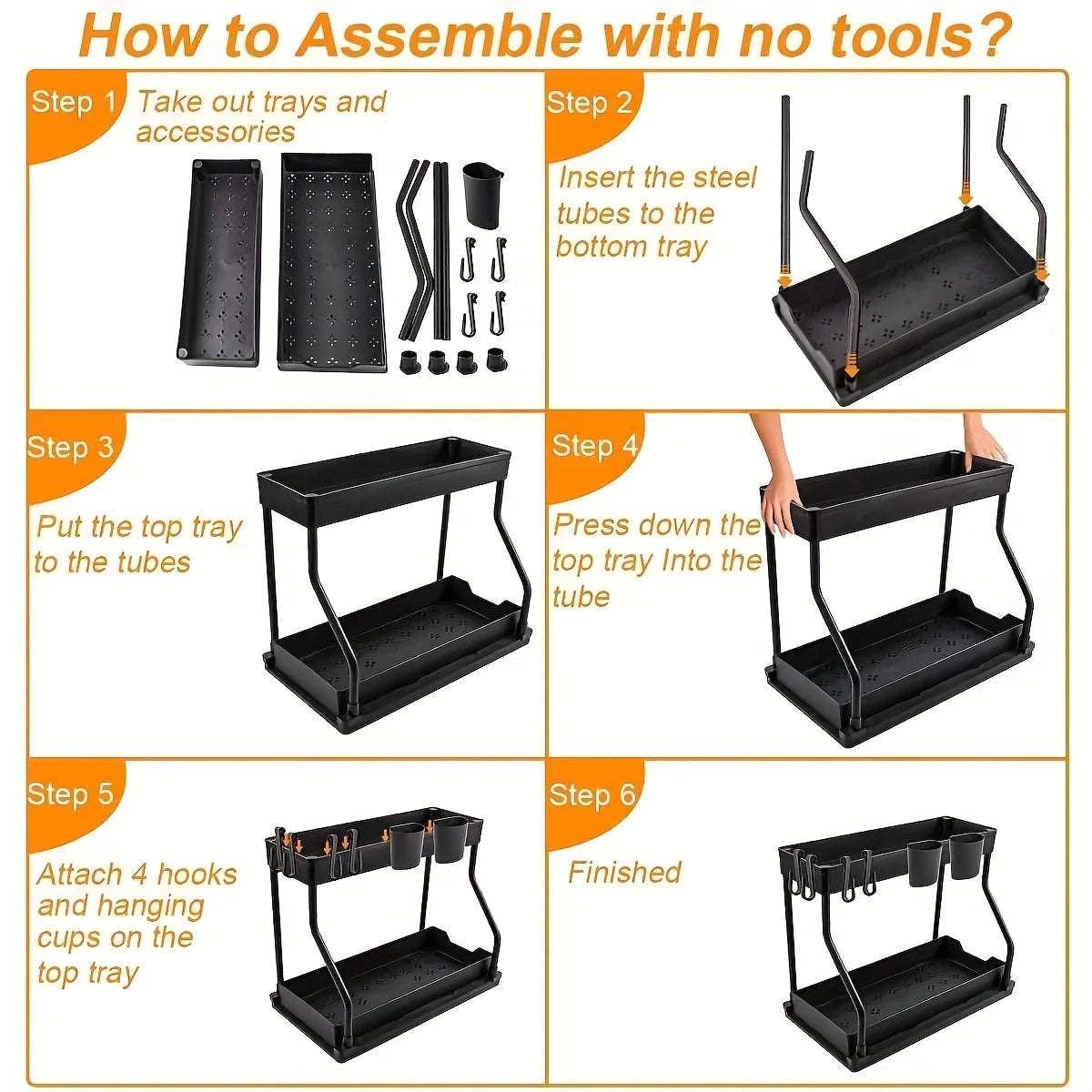 How to Assemble with no tools?

Step 1 Take out trays and accessories

Step 2 Insert the steel tubes to the bottom tray

Step 3 Put the top tray to the tubes

Step 4 Press down the top tray Into the tube

Step 5 Attach 4 hooks and hanging cups on the top tray

Step 6 Finished