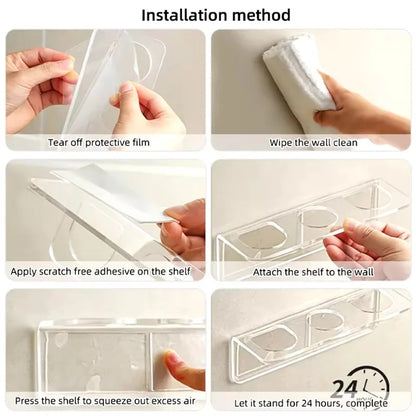 Installation method

Tear off protective film

Wipe the wall clean

Apply scratch free adhesive on the shelf

Attach the shelf to the wall

Press the shelf to squeeze out excess air

24

Let it stand for 24 hours, complete