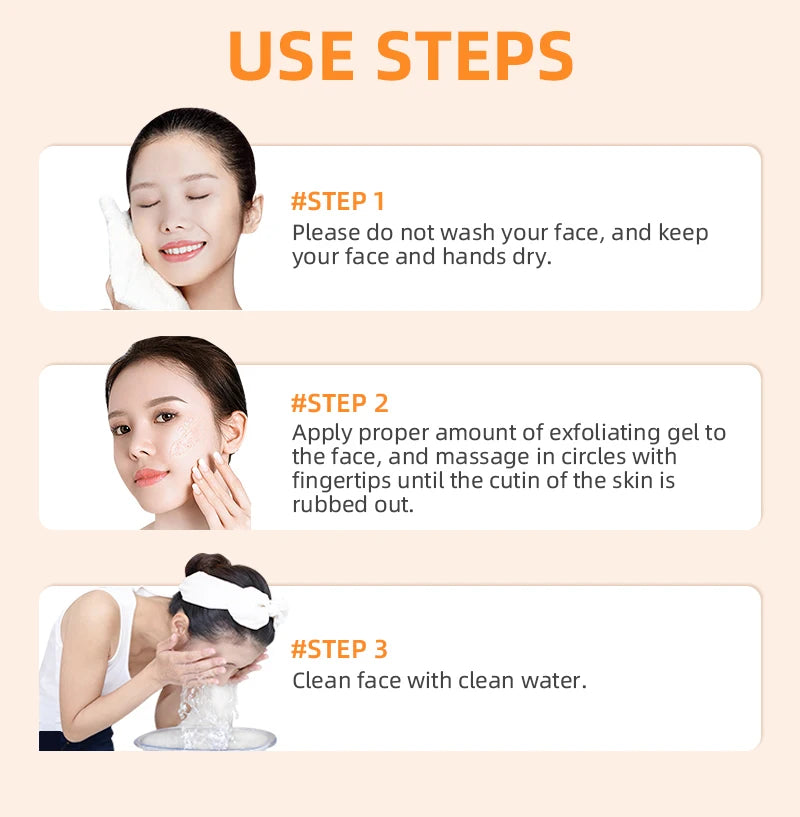 USE STEPS

#STEP 1
Please do not wash your face, and keep your face and hands dry.

#STEP 2
Apply proper amount of exfoliating gel to the face, and massage in circles with fingertips until the cutin of the skin is rubbed out.

#STEP 3
Clean face with clean water.