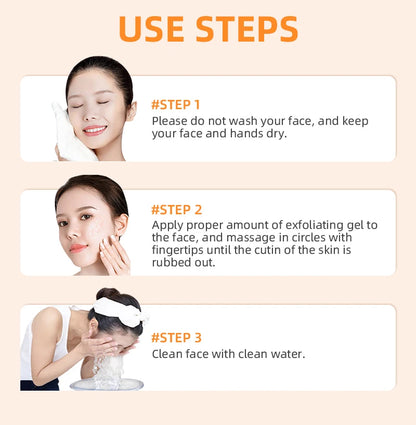 USE STEPS

#STEP 1
Please do not wash your face, and keep your face and hands dry.

#STEP 2
Apply proper amount of exfoliating gel to the face, and massage in circles with fingertips until the cutin of the skin is rubbed out.

#STEP 3
Clean face with clean water.